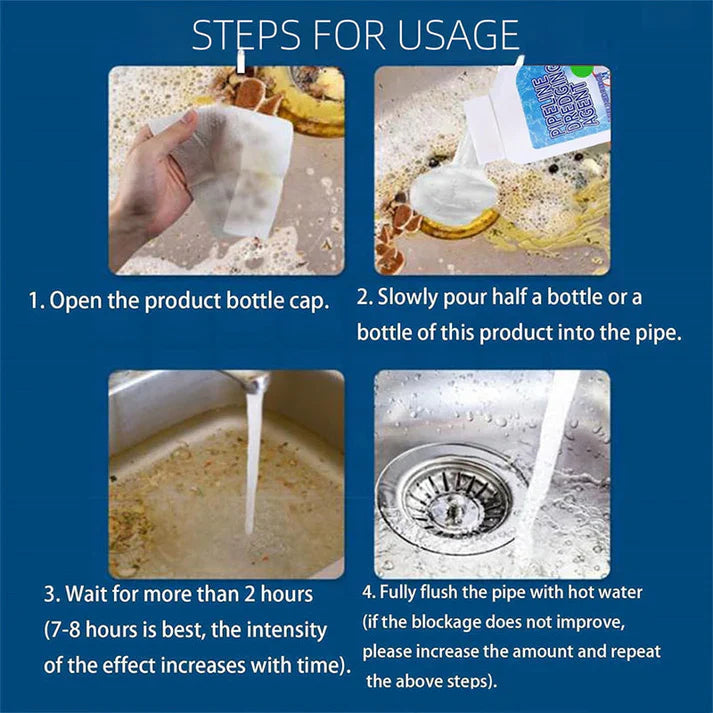 STEPS FOR USAGE

PIPELINE DREDGING AGENT

1. Open the product bottle cap.

2. Slowly pour half a bottle or a bottle of this product into the pipe.

3. Wait for more than 2 hours (7-8 hours is best, the intensity of the effect increases with time).

4. Fully flush the pipe with hot water (if the blockage does not improve, please increase the amount and repeat the above steps).