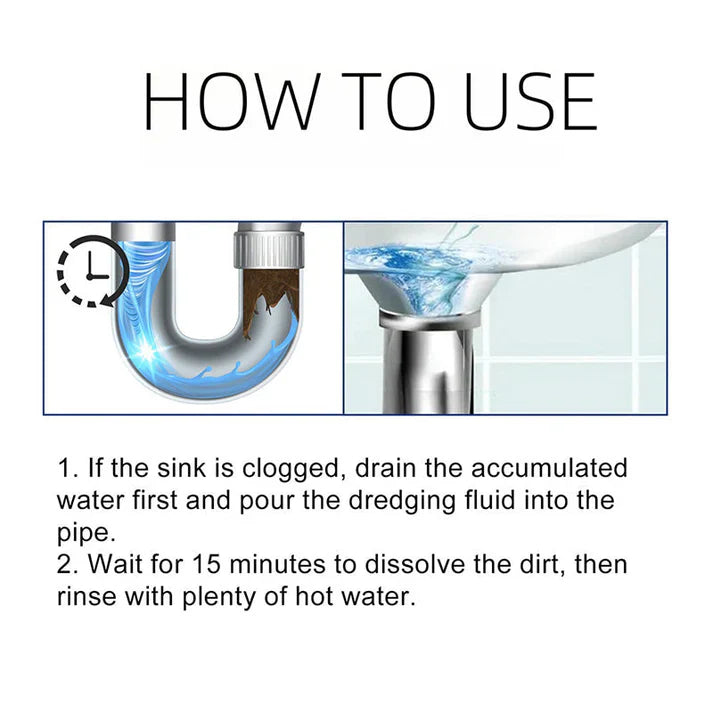 HOW TO USE

1. If the sink is clogged, drain the accumulated water first and pour the dredging fluid into the pipe.
2. Wait for 15 minutes to dissolve the dirt, then rinse with plenty of hot water.